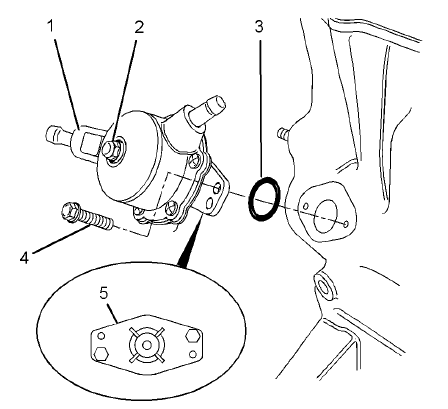 1
2
3
4
5