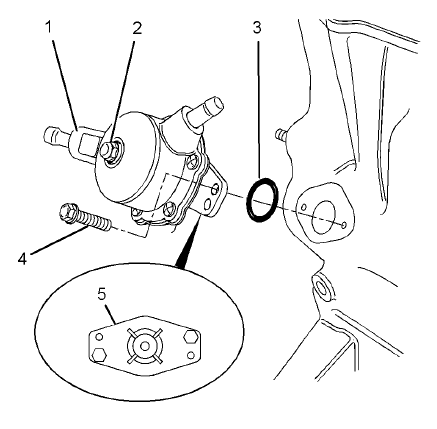 1
2
3
4
5