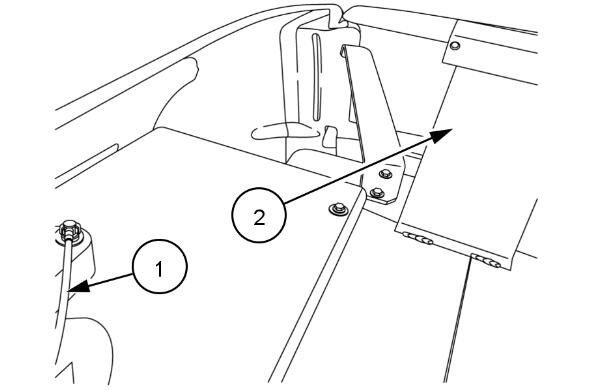 2

1